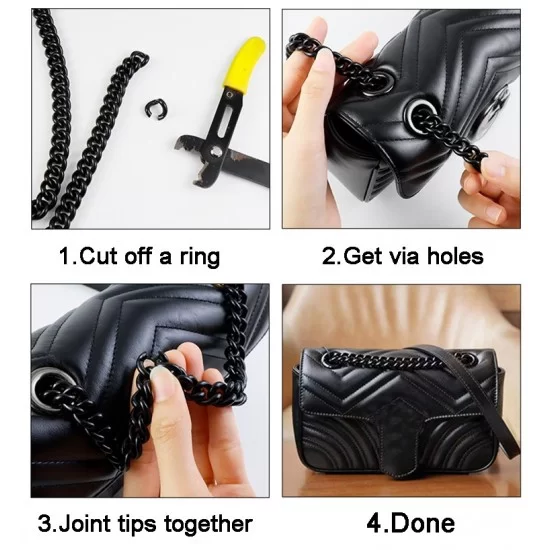 1.Cut off a ring

2.Get via holes

3.Joint tips together

4.Done